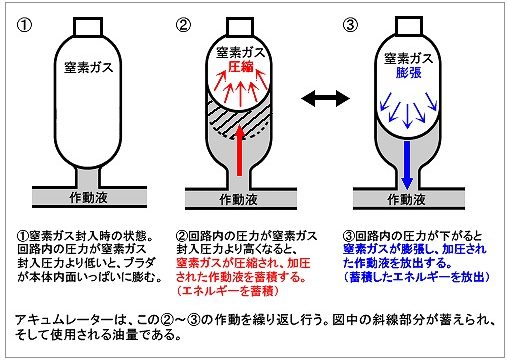 ①

窒素ガス

作動液

②

窒素ガス
圧縮

作動液

③

窒素ガス
膨張

作動液

①窒素ガス封入時の状態。回路内の圧力が窒素ガス封入圧力より低いと、ブラダが本体内面いっぱいに膨む。

②回路内の圧力が窒素ガス封入圧力より高くなると、窒素ガスが圧縮され、加圧された作動液を蓄積する。（エネルギーを蓄積）

③回路内の圧力が下がると窒素ガスが膨張し、加圧された作動液を放出する。（蓄積したエネルギーを放出）

アキュムレーターは、この②～③の作動を繰り返し行う。図中の斜線部分が蓄えられ、そして使用される油量である。