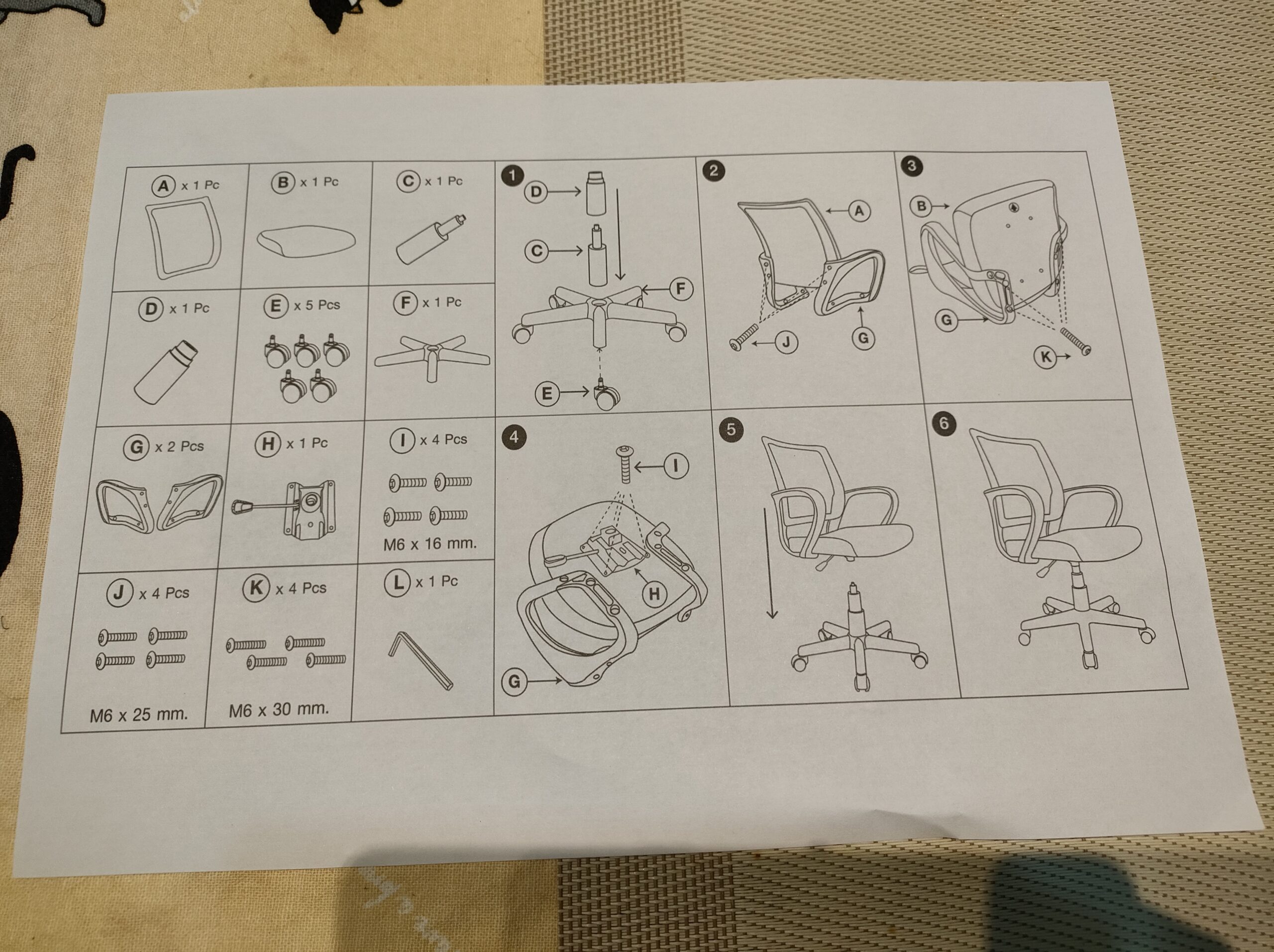 A x 1 Pc

B x 1 Pc

C x 1 Pc

D x 1 Pc

E x 5 Pcs

F x 1 Pc

G x 2 Pcs

H x 1 Pc

I x 4 Pcs

M6 x 16 mm.

J x 4 Pcs

M6 x 25 mm.

K x 4 Pcs

M6 x 30 mm.

L x 1 Pc

1

D

C

F

E

2

A

J

G

3

B

G

K

4

I

H

G

5

6