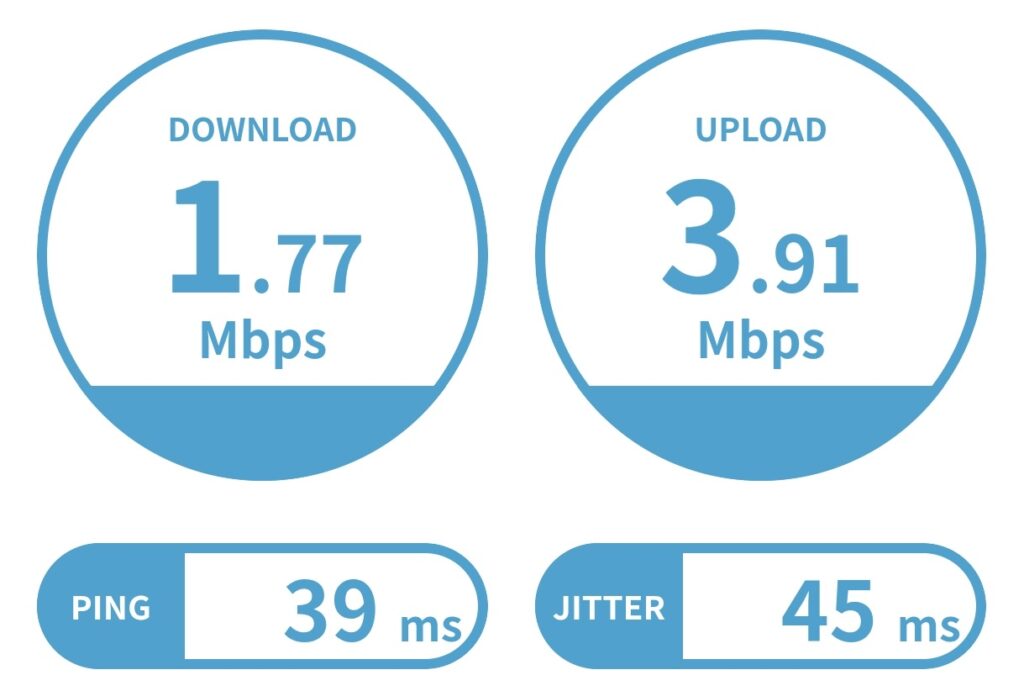 DOWNLOAD
1.77
Mbps

UPLOAD
3.91
Mbps

PING 39 ms

JITTER 45 ms