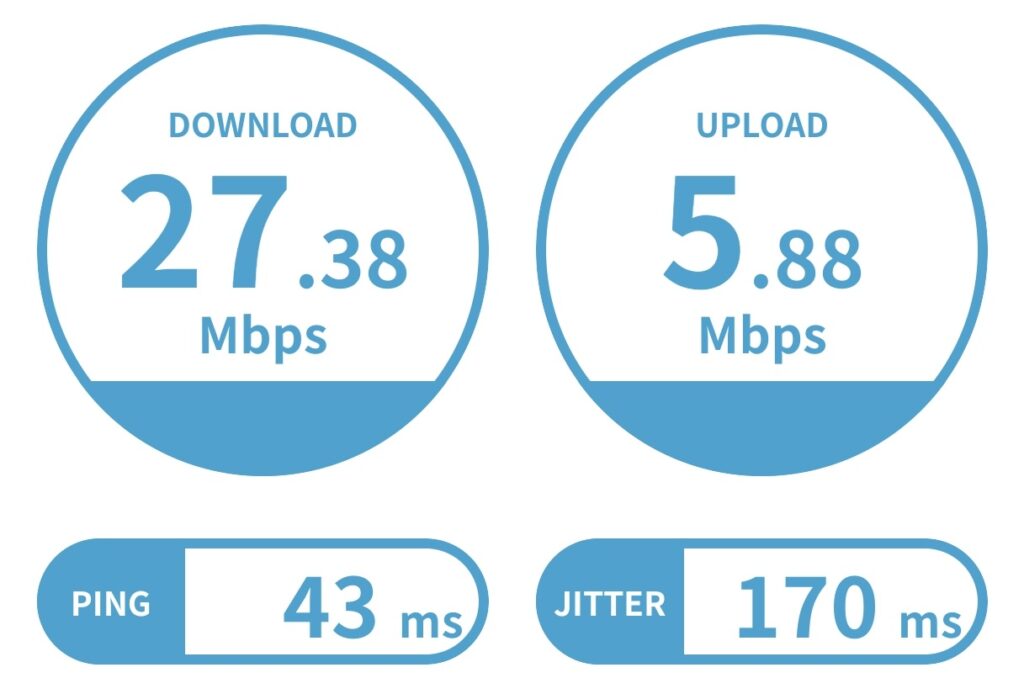 DOWNLOAD
27.38
Mbps

UPLOAD
5.88
Mbps

PING 43 ms

JITTER 170 ms